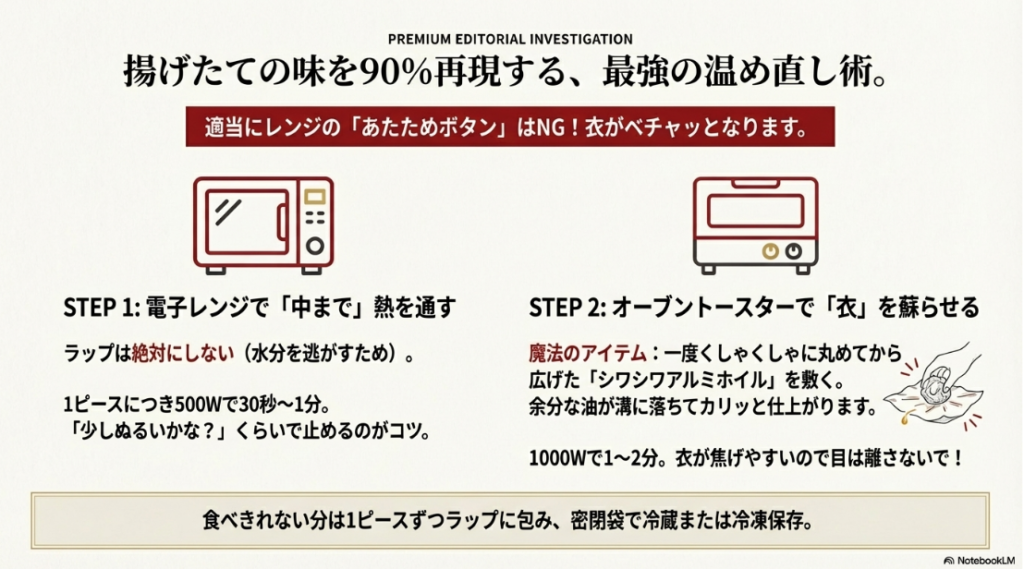 PREMIUM EDITORIAL INVESTIGATION

揚げたての味を90%再現する、最強の温め直し術。

適当にレンジの「あたためボタン」はNG！衣がベチャッとなります。

STEP 1: 電子レンジで「中まで」熱を通す

ラップは絶対にしない（水分を逃がすため）。

1ピースにつき500Wで30秒〜1分。
「少しぬるいかな？」くらいで止めるのがコツ。

STEP 2: オーブントースターで「衣」を蘇らせる

魔法のアイテム：一度くしゃくしゃに丸めてから広げた「シワシワアルミホイル」を敷く。
余分な油が溝に落ちてカリッと仕上がります。

1000Wで1〜2分。衣が焦げやすいので目は離さないで！

食べきれない分は1ピースずつラップに包み、密閉袋で冷蔵または冷凍保存。

NotebookLM